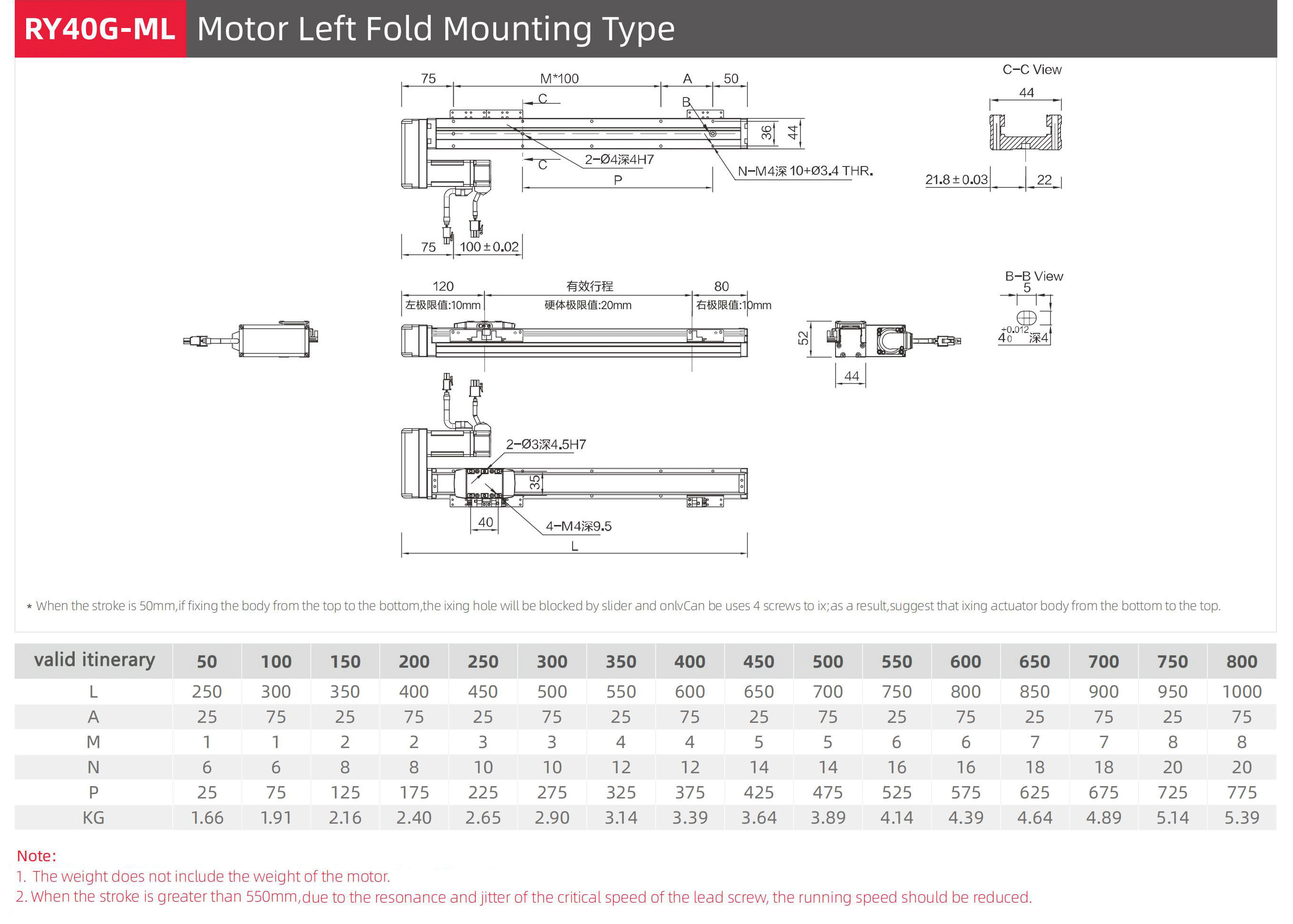 RY40G-ML Motor Left Fold Mounting Type

75 M*100 A 50
C
B
36 44
2-Ø4深4H7
C
N-M4深 10+Ø3.4 THR.
P
75 100±0.02

C-C View
44
21.8±0.03 22

120 有效行程 80
左极限值:10mm 硬体极限值:20mm 右极限值:10mm
52
44

B-B View
5
$4^{+0.012}_{0}$ 深4

2-Ø3深4.5H7
35
40
4-M4深9.5
L

* When the stroke is 50mm,if fixing the body from the top to the bottom,the ixing hole will be blocked by slider and onlvCan be uses 4 screws to ix;as a result,suggest that ixing actuator body from the bottom to the top.

| valid itinerary | 50 | 100 | 150 | 200 | 250 | 300 | 350 | 400 | 450 | 500 | 550 | 600 | 650 | 700 | 750 | 800 |
|---|---|---|---|---|---|---|---|---|---|---|---|---|---|---|---|---|
| L | 250 | 300 | 350 | 400 | 450 | 500 | 550 | 600 | 650 | 700 | 750 | 800 | 850 | 900 | 950 | 1000 |
| A | 25 | 75 | 25 | 75 | 25 | 75 | 25 | 75 | 25 | 75 | 25 | 75 | 25 | 75 | 25 | 75 |
| M | 1 | 1 | 2 | 2 | 3 | 3 | 4 | 4 | 5 | 5 | 6 | 6 | 7 | 7 | 8 | 8 |
| N | 6 | 6 | 8 | 8 | 10 | 10 | 12 | 12 | 14 | 14 | 16 | 16 | 18 | 18 | 20 | 20 |
| P | 25 | 75 | 125 | 175 | 225 | 275 | 325 | 375 | 425 | 475 | 525 | 575 | 625 | 675 | 725 | 775 |
| KG | 1.66 | 1.91 | 2.16 | 2.40 | 2.65 | 2.90 | 3.14 | 3.39 | 3.64 | 3.89 | 4.14 | 4.39 | 4.64 | 4.89 | 5.14 | 5.39 |

Note:
1. The weight does not include the weight of the motor.
2. When the stroke is greater than 550mm,due to the resonance and jitter of the critical speed of the lead screw, the running speed should be reduced.