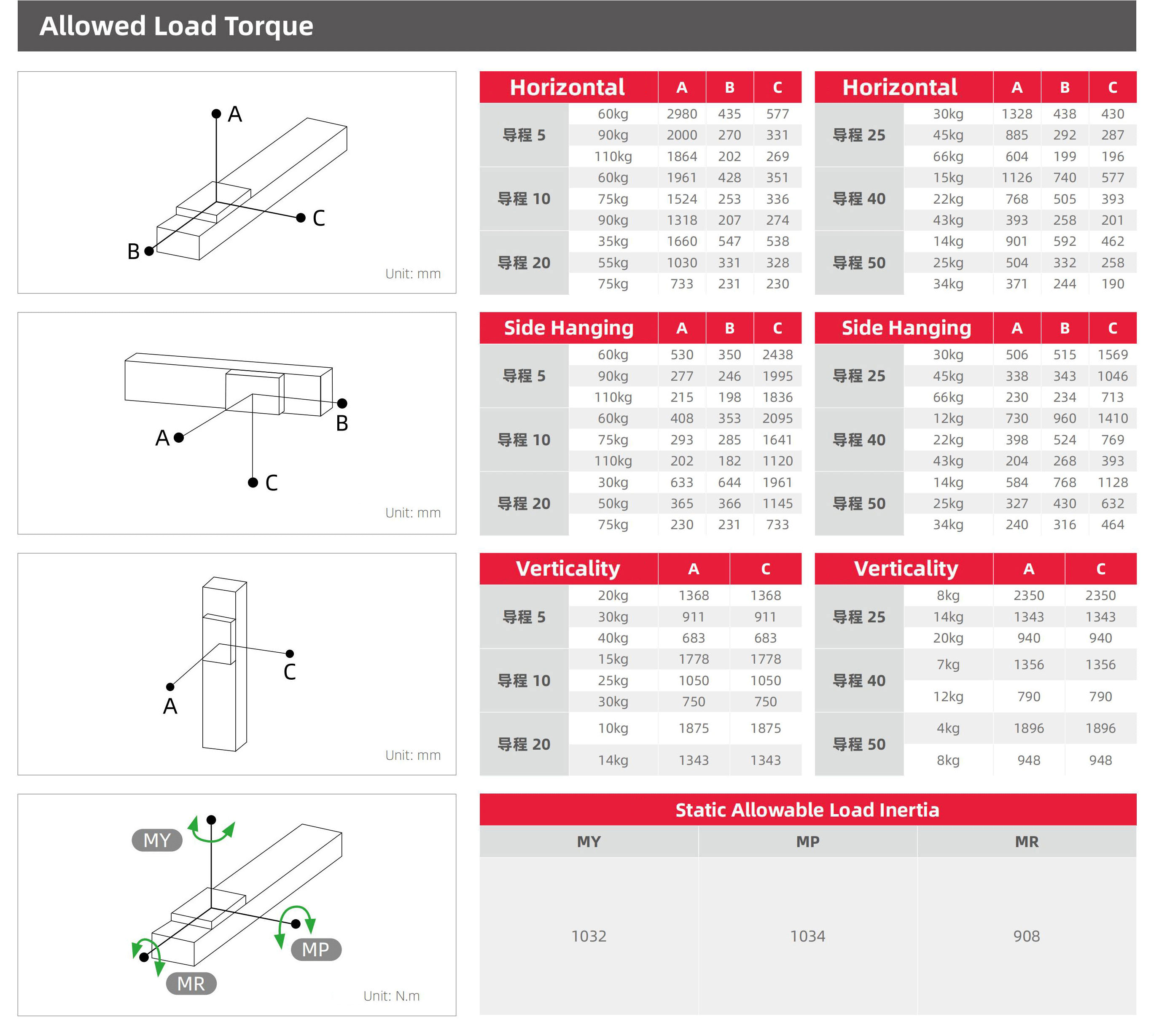 Allowed Load Torque

A
C
B
Unit: mm

| Horizontal | | A | B | C |
|---|---|---|---|---|
| 导程 5 | 60kg | 2980 | 435 | 577 |
| | 90kg | 2000 | 270 | 331 |
| | 110kg | 1864 | 202 | 269 |
| 导程 10 | 60kg | 1961 | 428 | 351 |
| | 75kg | 1524 | 253 | 336 |
| | 90kg | 1318 | 207 | 274 |
| 导程 20 | 35kg | 1660 | 547 | 538 |
| | 55kg | 1030 | 331 | 328 |
| | 75kg | 733 | 231 | 230 |

| Horizontal | | A | B | C |
|---|---|---|---|---|
| 导程 25 | 30kg | 1328 | 438 | 430 |
| | 45kg | 885 | 292 | 287 |
| | 66kg | 604 | 199 | 196 |
| 导程 40 | 15kg | 1126 | 740 | 577 |
| | 22kg | 768 | 505 | 393 |
| | 43kg | 393 | 258 | 201 |
| 导程 50 | 14kg | 901 | 592 | 462 |
| | 25kg | 504 | 332 | 258 |
| | 34kg | 371 | 244 | 190 |

A
B
C
Unit: mm

| Side Hanging | | A | B | C |
|---|---|---|---|---|
| 导程 5 | 60kg | 530 | 350 | 2438 |
| | 90kg | 277 | 246 | 1995 |
| | 110kg | 215 | 198 | 1836 |
| 导程 10 | 60kg | 408 | 353 | 2095 |
| | 75kg | 293 | 285 | 1641 |
| | 110kg | 202 | 182 | 1120 |
| 导程 20 | 30kg | 633 | 644 | 1961 |
| | 50kg | 365 | 366 | 1145 |
| | 75kg | 230 | 231 | 733 |

| Side Hanging | | A | B | C |
|---|---|---|---|---|
| 导程 25 | 30kg | 506 | 515 | 1569 |
| | 45kg | 338 | 343 | 1046 |
| | 66kg | 230 | 234 | 713 |
| 导程 40 | 12kg | 730 | 960 | 1410 |
| | 22kg | 398 | 524 | 769 |
| | 43kg | 204 | 268 | 393 |
| 导程 50 | 14kg | 584 | 768 | 1128 |
| | 25kg | 327 | 430 | 632 |
| | 34kg | 240 | 316 | 464 |

C
A
Unit: mm

| Verticality | | A | C |
|---|---|---|---|
| 导程 5 | 20kg | 1368 | 1368 |
| | 30kg | 911 | 911 |
| | 40kg | 683 | 683 |
| 导程 10 | 15kg | 1778 | 1778 |
| | 25kg | 1050 | 1050 |
| | 30kg | 750 | 750 |
| 导程 20 | 10kg | 1875 | 1875 |
| | 14kg | 1343 | 1343 |

| Verticality | | A | C |
|---|---|---|---|
| 导程 25 | 8kg | 2350 | 2350 |
| | 14kg | 1343 | 1343 |
| | 20kg | 940 | 940 |
| 导程 40 | 7kg | 1356 | 1356 |
| | 12kg | 790 | 790 |
| 导程 50 | 4kg | 1896 | 1896 |
| | 8kg | 948 | 948 |

MY
MP
MR
Unit: N.m

Static Allowable Load Inertia

| MY | MP | MR |
|---|---|---|
| 1032 | 1034 | 908 |